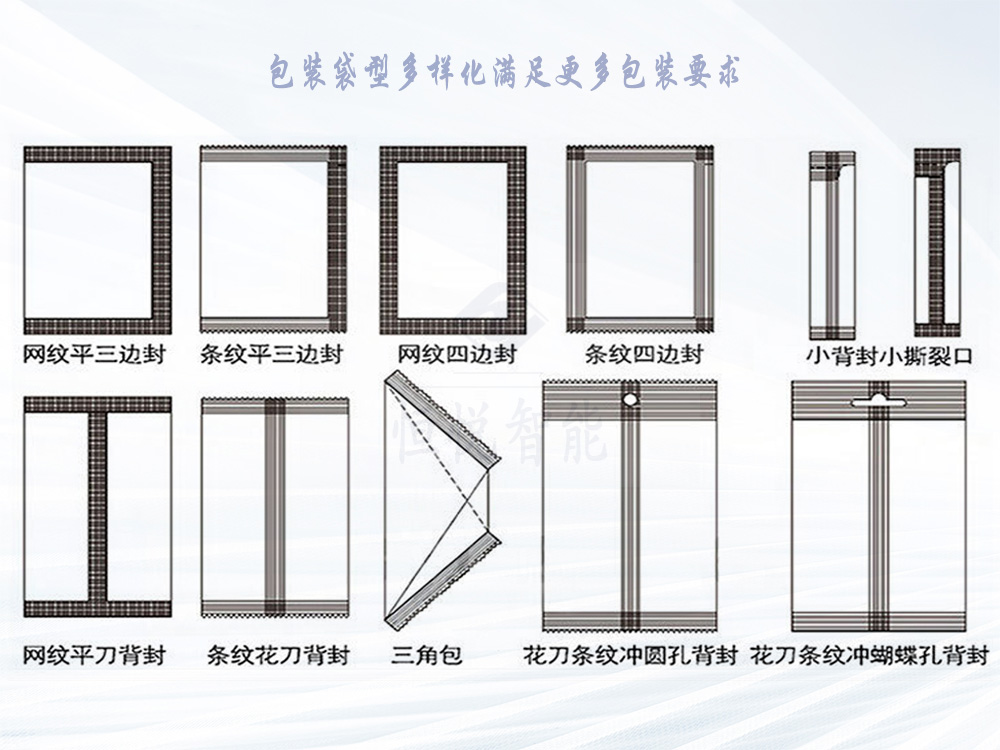 包装袋型多样化满足更多包装要求

网纹平三边封

条纹平三边封

网纹四边封

条纹四边封

小背封小撕裂口

恒悦智能

网纹平刀背封

条纹花刀背封

三角包

花刀条纹冲圆孔背封

花刀条纹冲蝴蝶孔背封